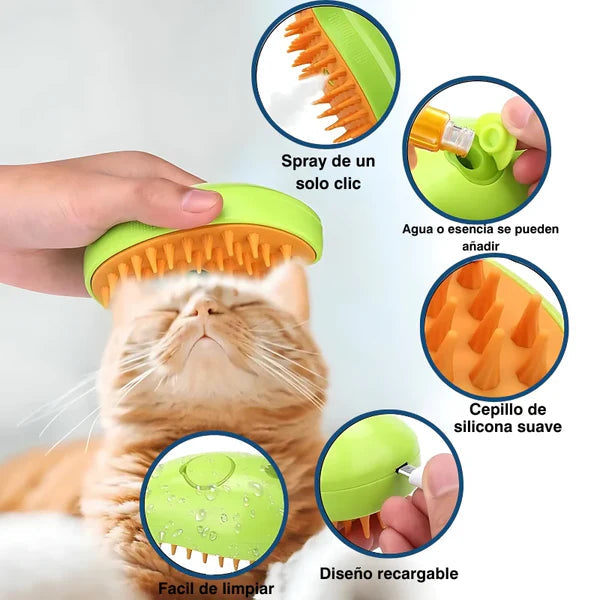 Spray de un solo clic

Agua o esencia se pueden añadir

Cepillo de silicona suave

Facil de limpiar

Diseño recargable